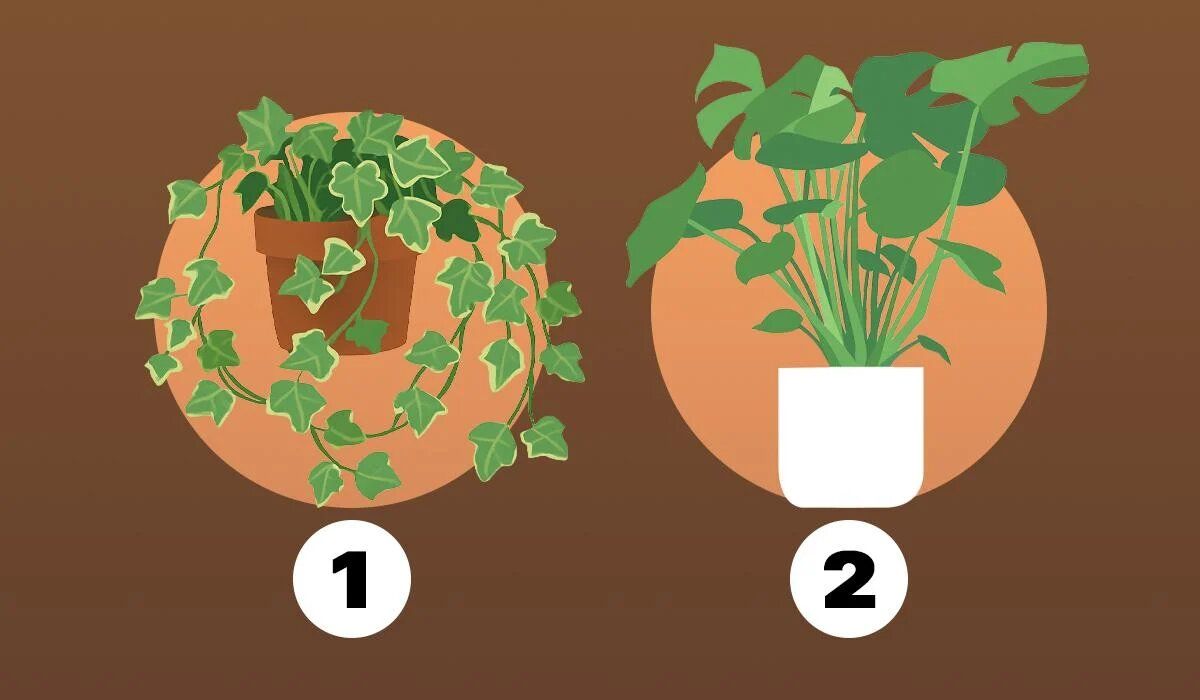 1

2